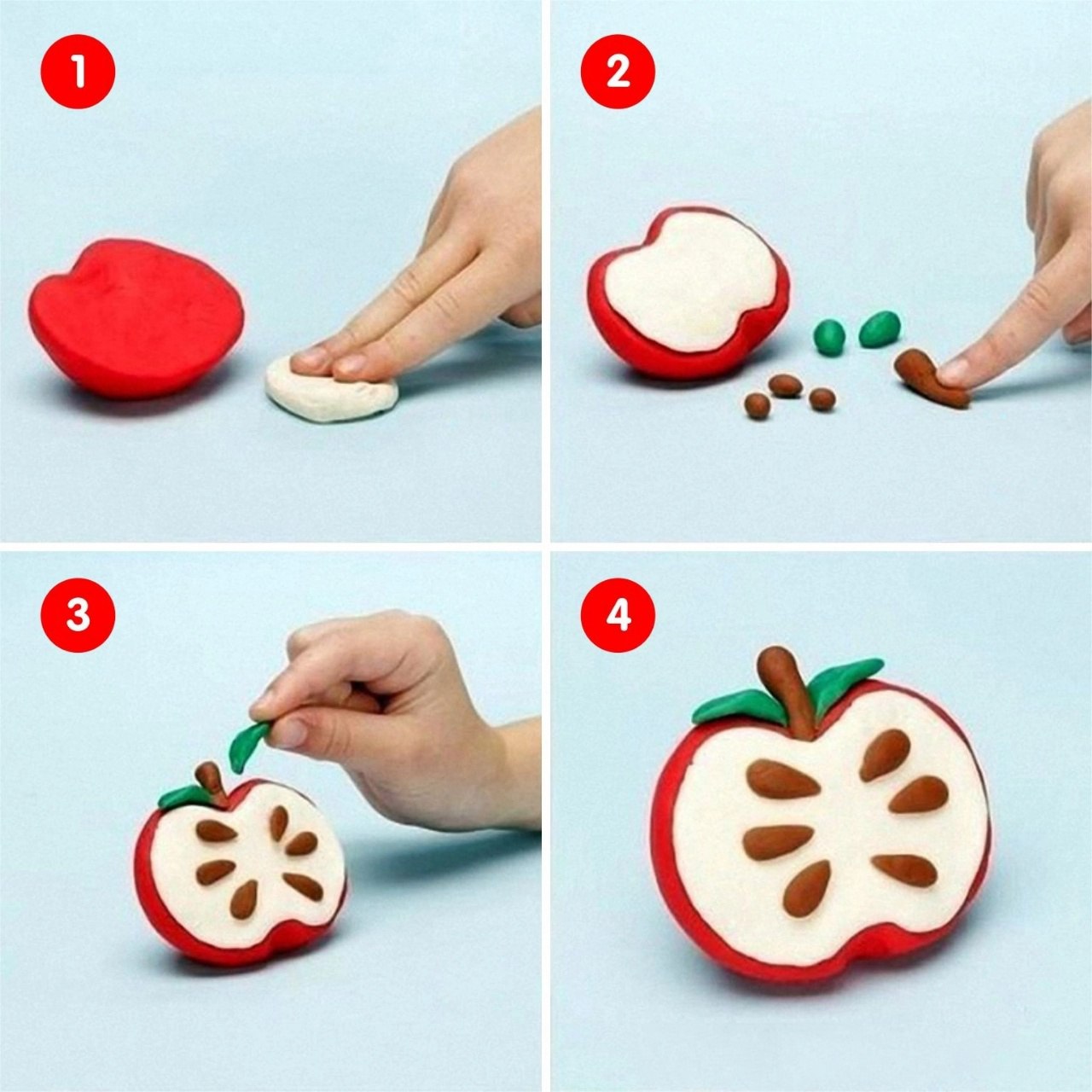 1

2

3

4