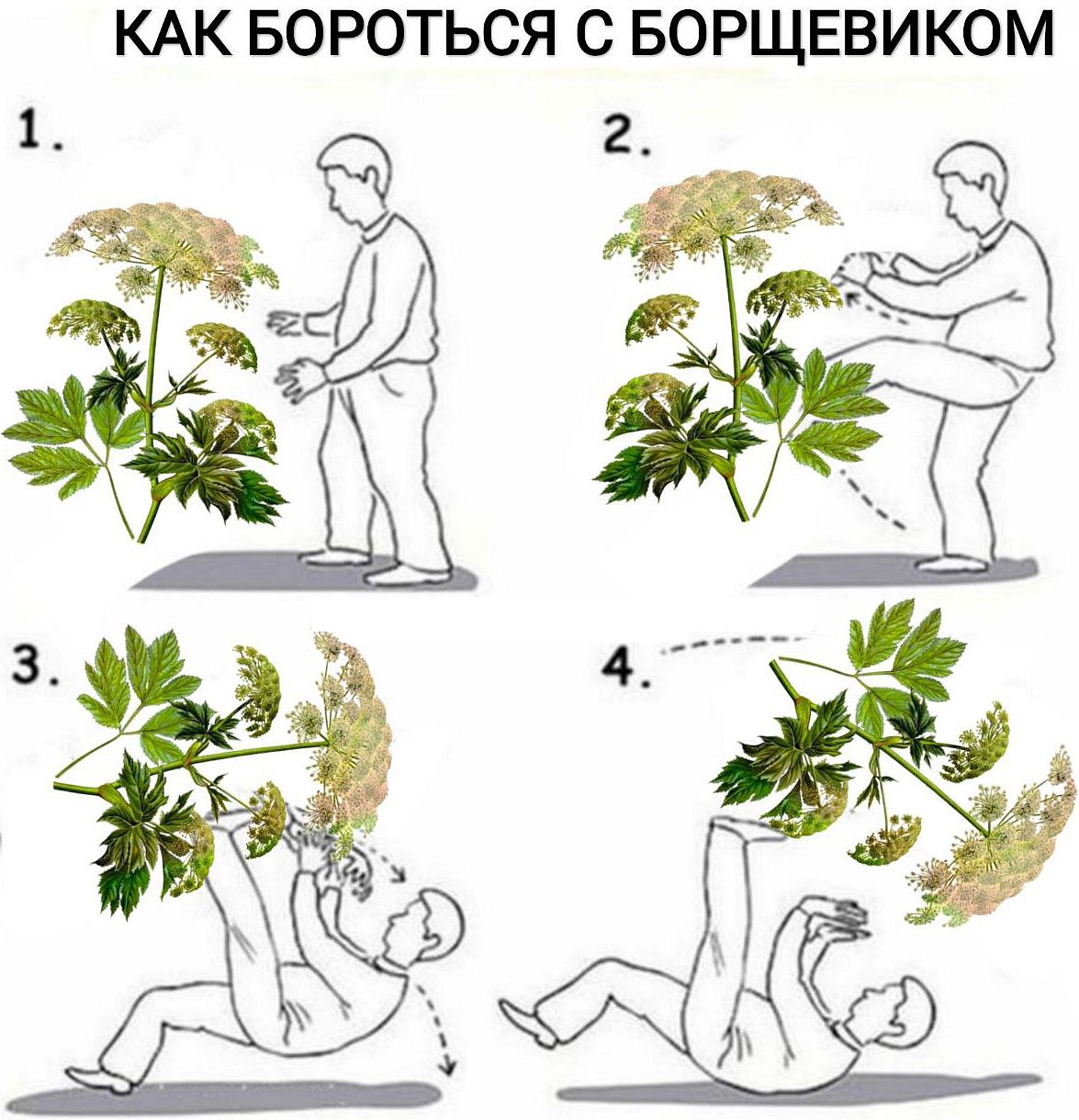 КАК БОРОТЬСЯ С БОРЩЕВИКОМ

1.

2.

3.

4.